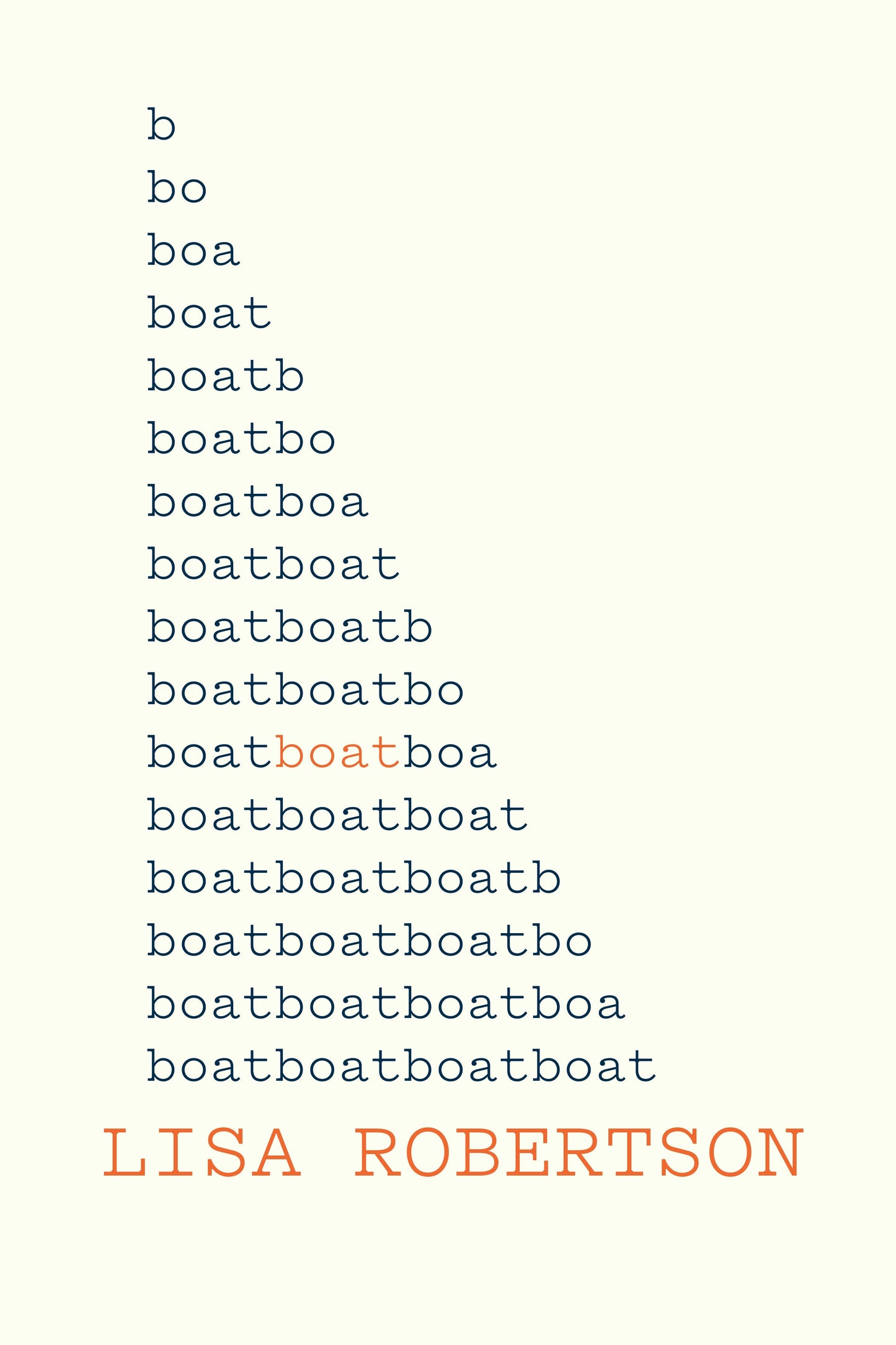 b
bo
boa
boat
boatb
boatbo
boatboa
boatboat
boatboatb
boatboatbo
boatboatboa
boatboatboat
boatboatboatb
boatboatboatbo
boatboatboatboa
boatboatboatboat

LISA ROBERTSON