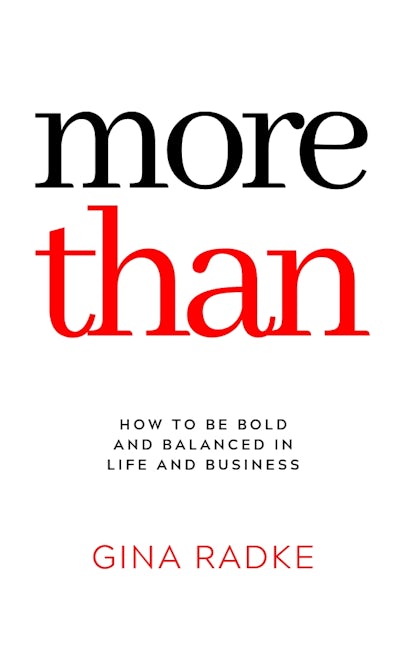 more
than

HOW TO BE BOLD AND BALANCED IN LIFE AND BUSINESS

GINA RADKE