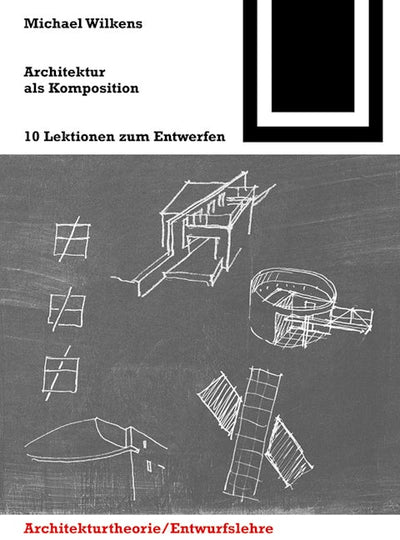 Michael Wilkens

Architektur als Komposition

10 Lektionen zum Entwerfen

Architekturtheorie/Entwurfslehre