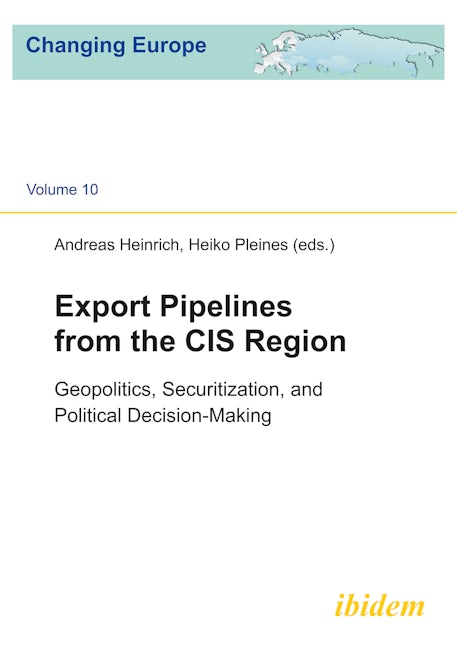 Changing Europe

Volume 10

Andreas Heinrich, Heiko Pleines (eds.)

Export Pipelines from the CIS Region

Geopolitics, Securitization, and Political Decision-Making

ibidem